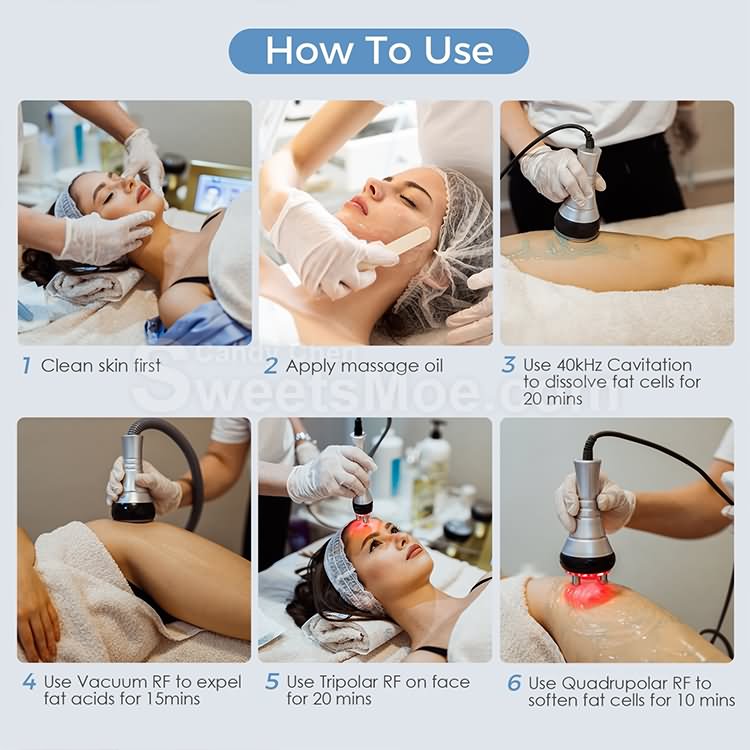 How To Use

1 Clean skin first

2 Apply massage oil

3 Use 40kHz Cavitation to dissolve fat cells for 20 mins

Candy Chen
SweetsMoe.com

4 Use Vacuum RF to expel fat acids for 15mins

5 Use Tripolar RF on face for 20 mins

6 Use Quadrupolar RF to soften fat cells for 10 mins